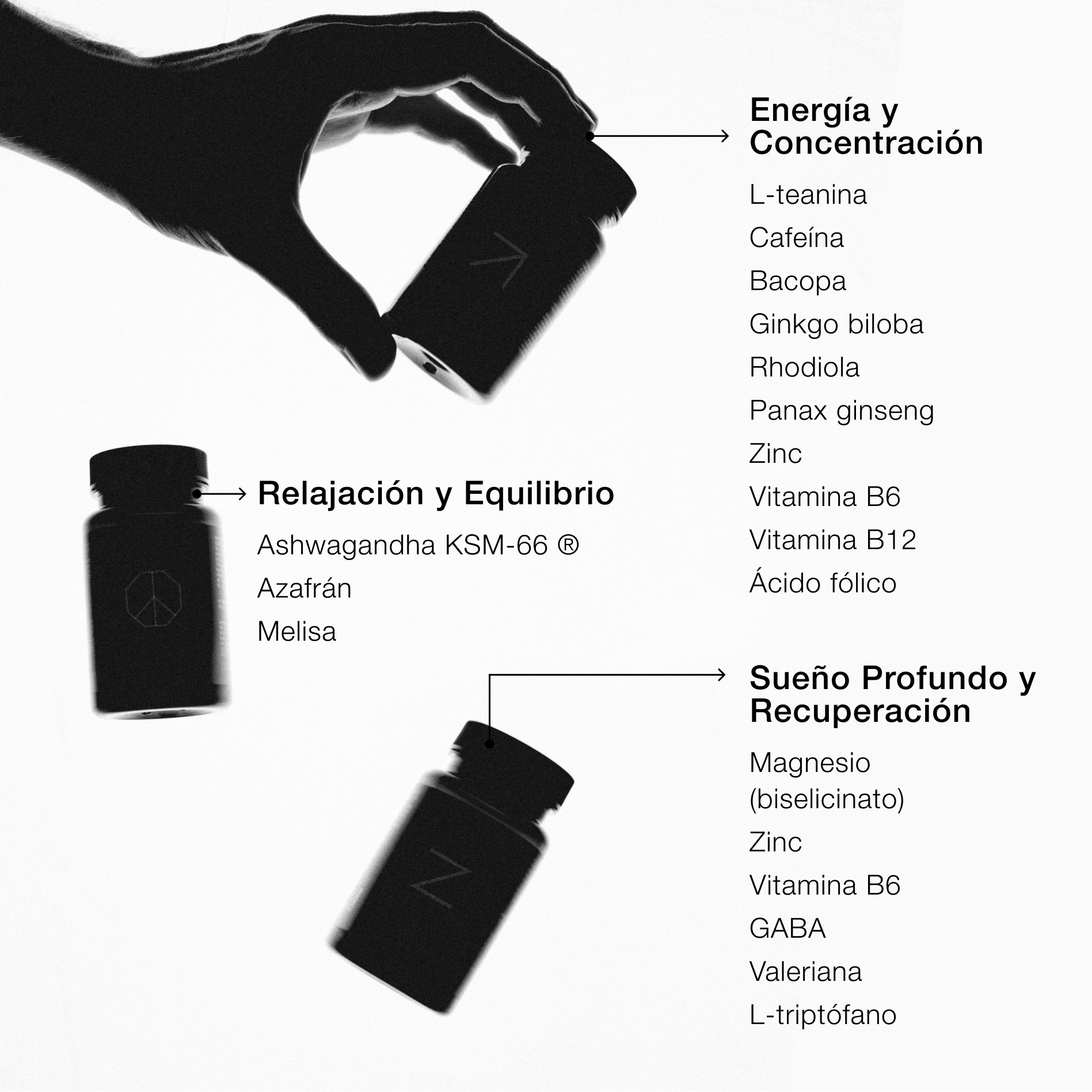 Energía y Concentración

L-teanina

Cafeína

Bacopa

Ginkgo biloba

Rhodiola

Panax ginseng

Zinc

Vitamina B6

Vitamina B12

Ácido fólico

Relajación y Equilibrio

Ashwagandha KSM-66 ®

Azafrán

Melisa

Sueño Profundo y Recuperación

Magnesio (biselicinato)

Zinc

Vitamina B6

GABA

Valeriana

L-triptófano