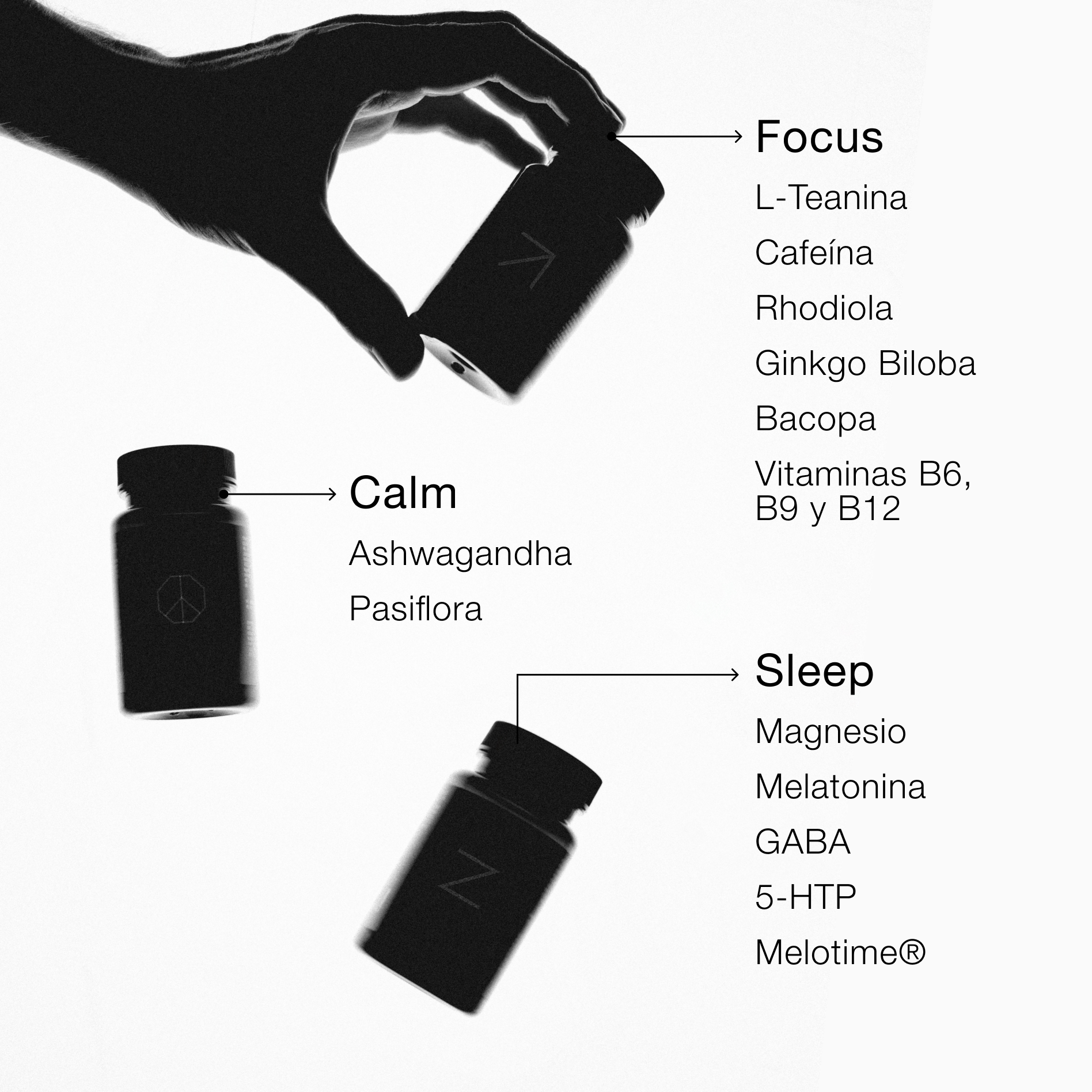 Focus

L-Teanina

Cafeína

Rhodiola

Ginkgo Biloba

Bacopa

Vitaminas B6, B9 y B12

Calm

Ashwagandha

Pasiflora

Sleep

Magnesio

Melatonina

GABA

5-HTP

Melotime®